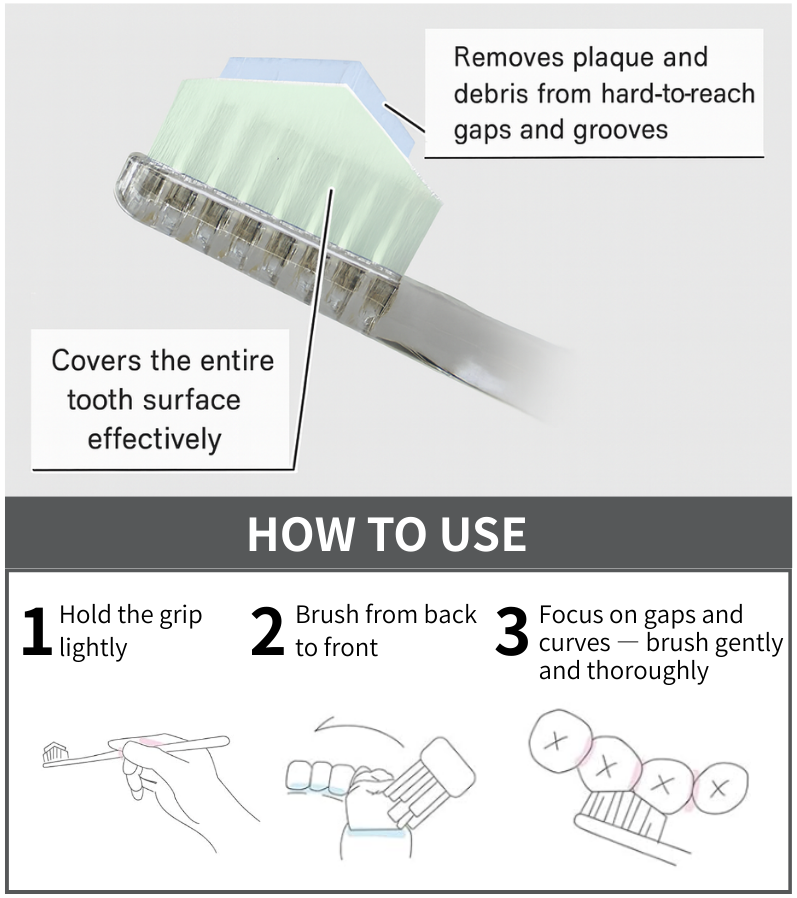 Removes plaque and debris from hard-to-reach gaps and grooves

Covers the entire tooth surface effectively

HOW TO USE

1 Hold the grip lightly

2 Brush from back to front

3 Focus on gaps and curves — brush gently and thoroughly